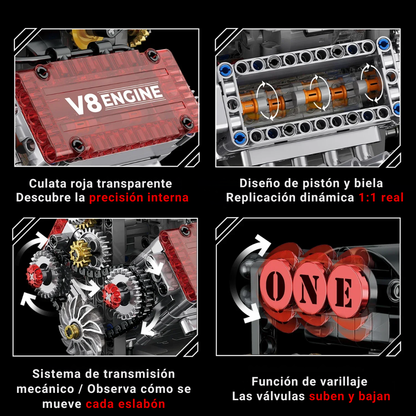 V8 ENGINE

Culata roja transparente
Descubre la precisión interna

Diseño de pistón y biela
Replicación dinámica 1:1 real

Sistema de transmisión mecánico / Observa cómo se mueve cada eslabón

ONE

Función de varillaje
Las válvulas suben y bajan