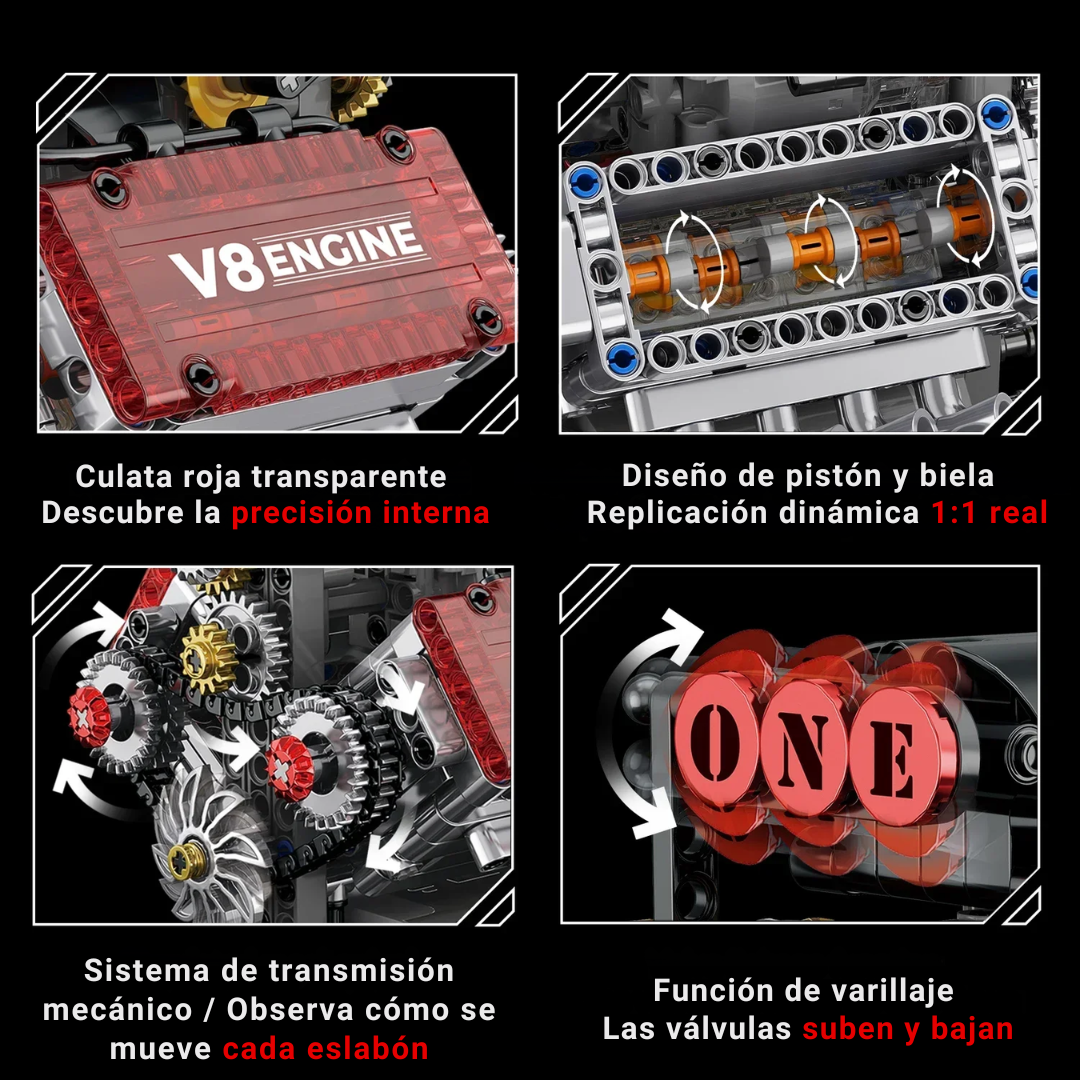 V8 ENGINE

Culata roja transparente
Descubre la precisión interna

Diseño de pistón y biela
Replicación dinámica 1:1 real

Sistema de transmisión mecánico / Observa cómo se mueve cada eslabón

ONE

Función de varillaje
Las válvulas suben y bajan